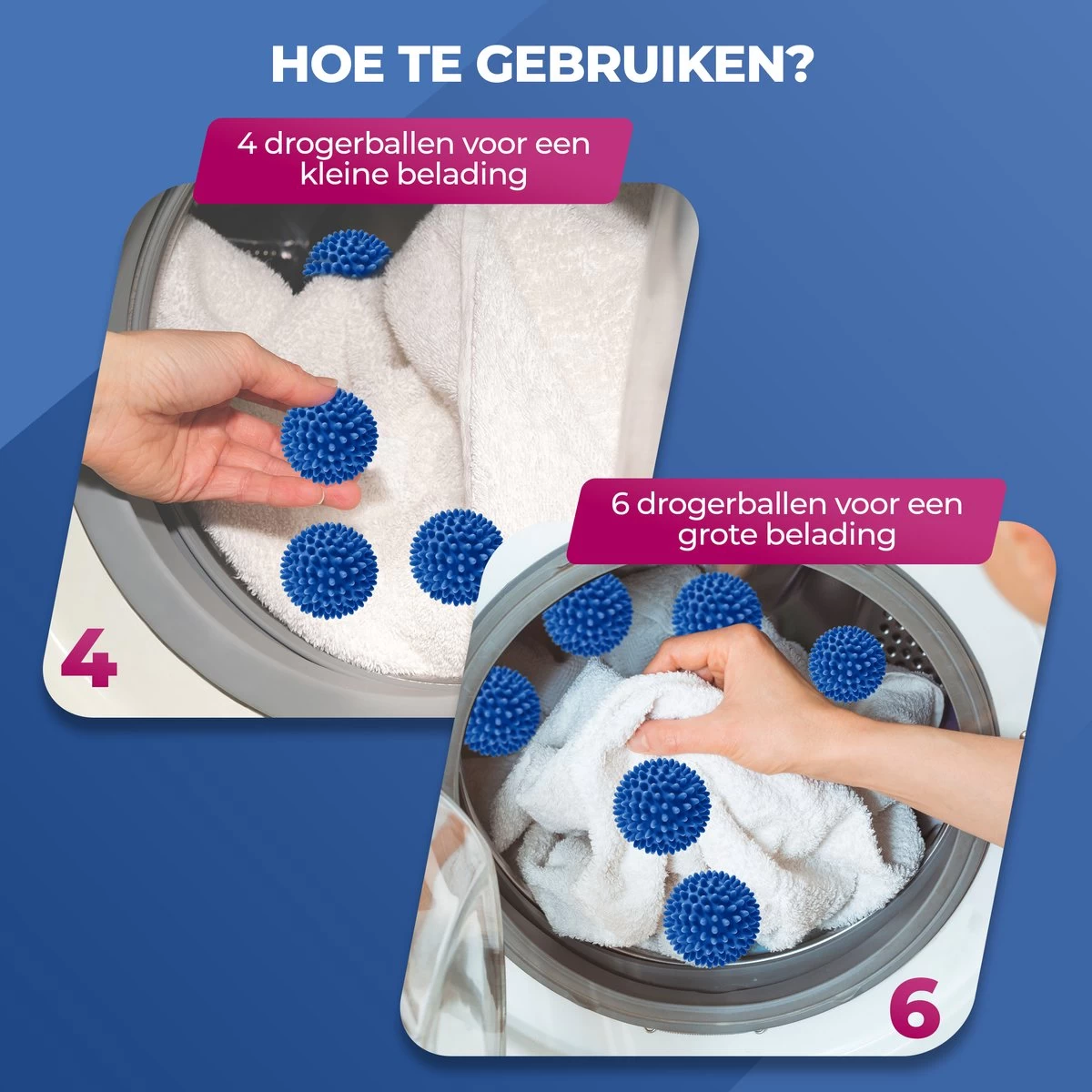 HOE TE GEBRUIKEN?

4 drogerballen voor een kleine belading

4

6 drogerballen voor een grote belading

6