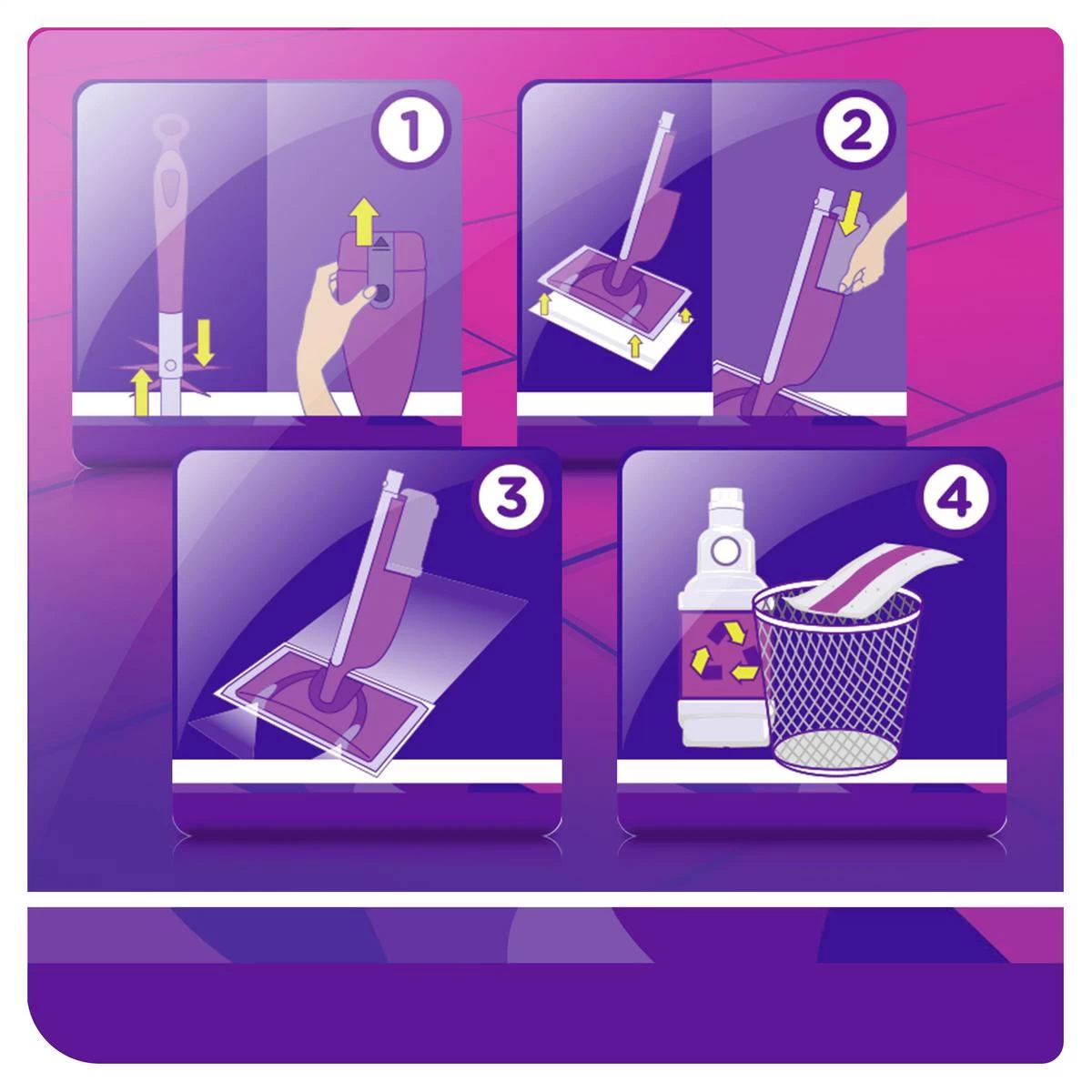 1

2

3

4