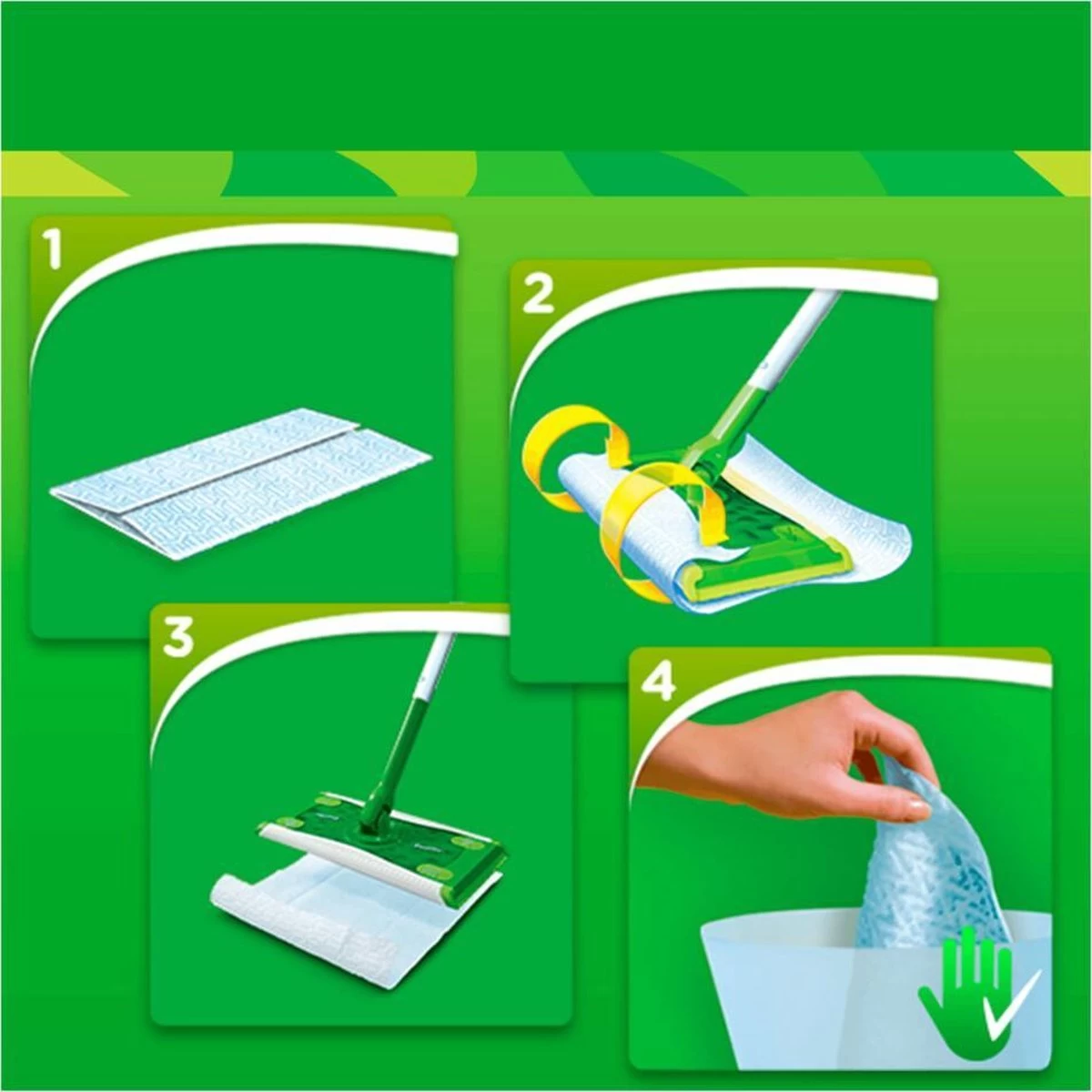 1

2

3

4