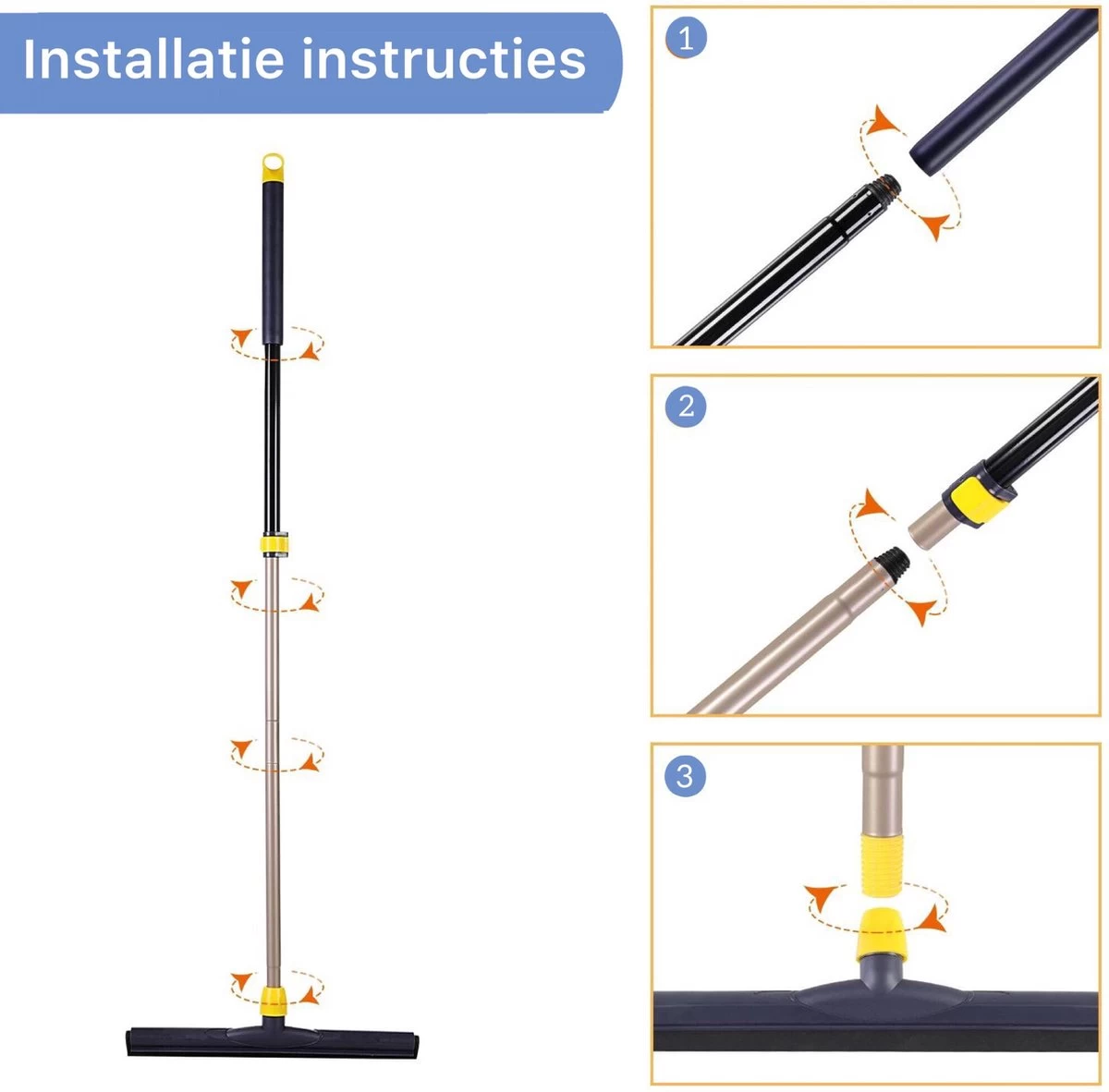 Installatie instructies

1

2

3