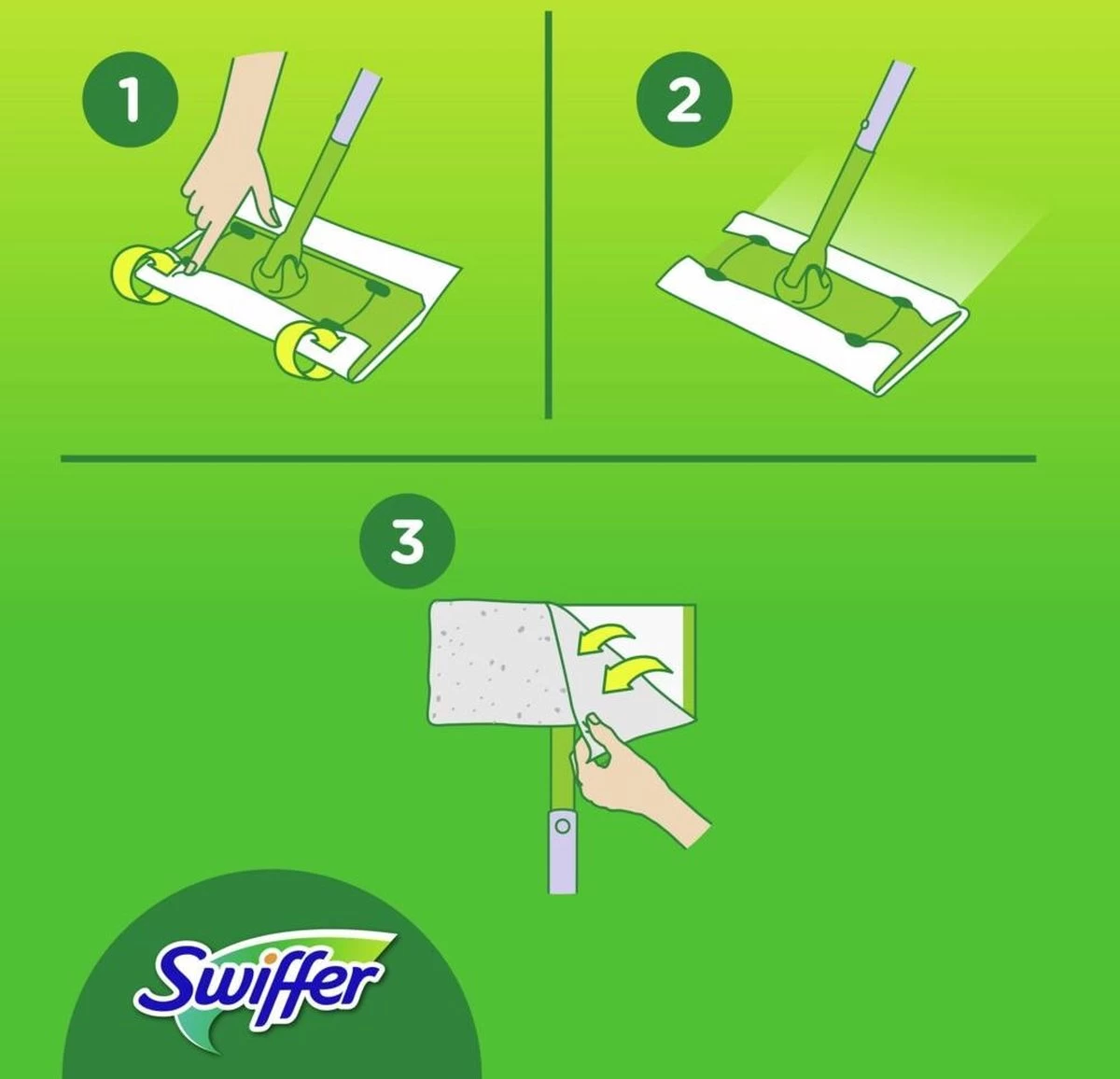 1

2

3

Swiffer