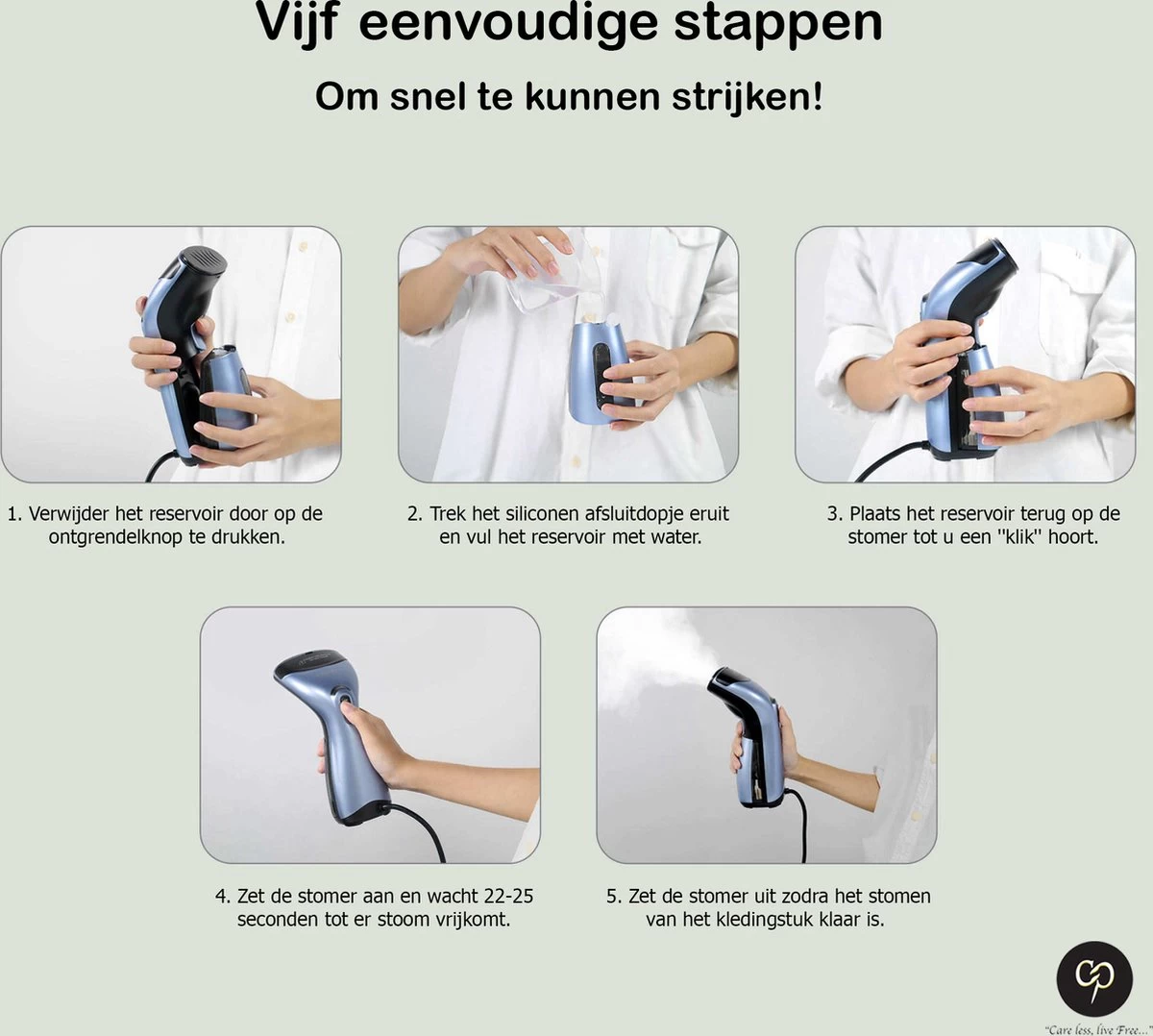 Vijf eenvoudige stappen

Om snel te kunnen strijken!

1. Verwijder het reservoir door op de ontgrendelknop te drukken.

2. Trek het siliconen afsluitdopje eruit en vul het reservoir met water.

3. Plaats het reservoir terug op de stomer tot u een "klik" hoort.

4. Zet de stomer aan en wacht 22-25 seconden tot er stoom vrijkomt.

5. Zet de stomer uit zodra het stomen van het kledingstuk klaar is.

"Care less, live Free..."